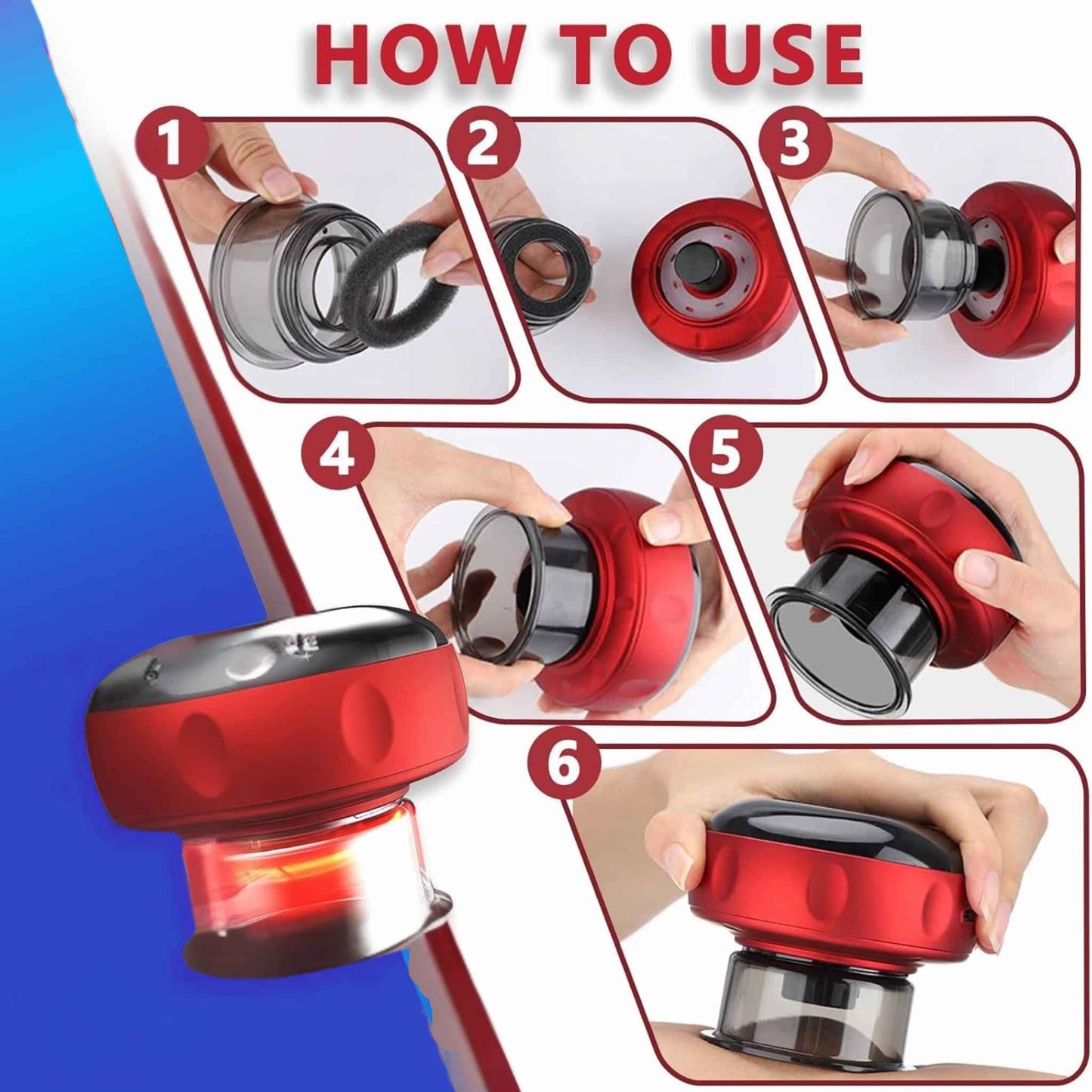 HOW TO USE

1

2

3

4

5

6